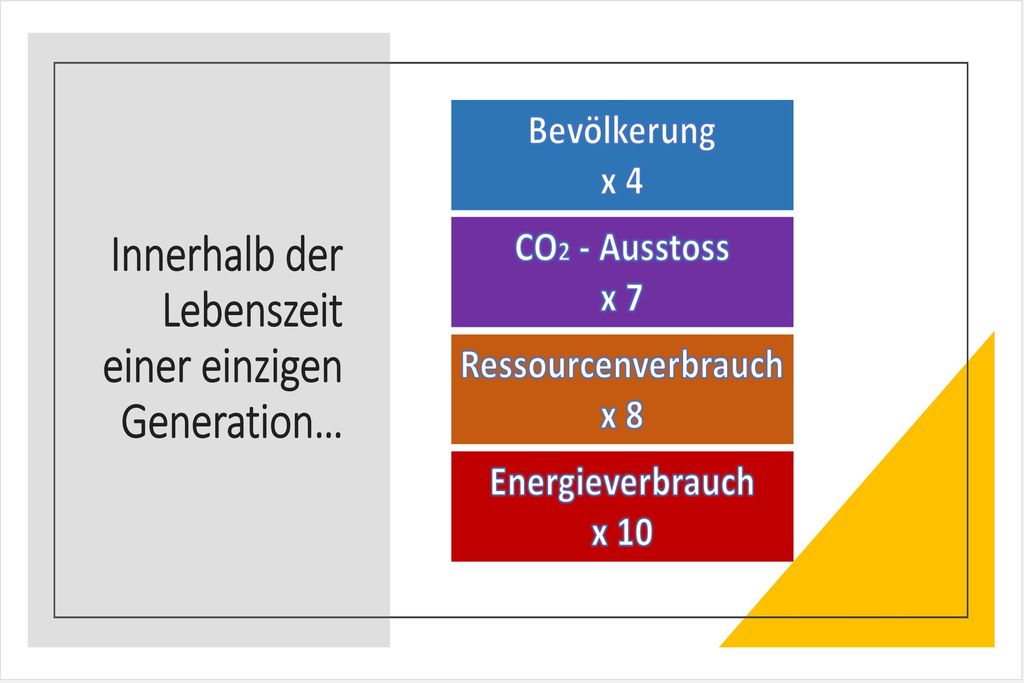 Innerhalb der Lebenszeit einer einzigen Generation...

Bevölkerung
x 4

$CO_2$ - Ausstoss
x 7

Ressourcenverbrauch
x 8

Energieverbrauch
x 10